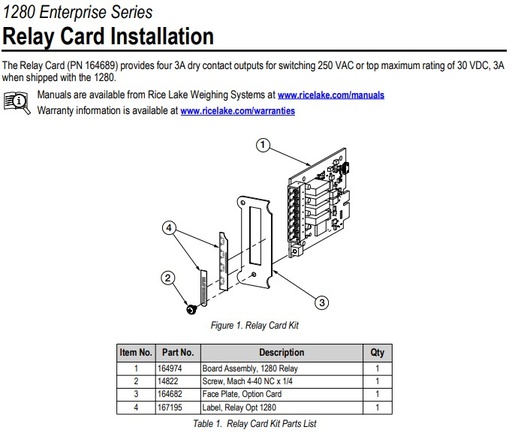 1280 Enterprise Series

Relay Card Installation

The Relay Card (PN 164689) provides four 3A dry contact outputs for switching 250 VAC or top maximum rating of 30 VDC, 3A when shipped with the 1280.

Manuals are available from Rice Lake Weighing Systems at www.ricelake.com/manuals
Warranty information is available at www.ricelake.com/warranties

1
4
2
3

Figure 1. Relay Card Kit

| Item No. | Part No. | Description | Qty |
|---|---|---|---|
| 1 | 164974 | Board Assembly, 1280 Relay | 1 |
| 2 | 14822 | Screw, Mach 4-40 NC x 1/4 | 1 |
| 3 | 164682 | Face Plate, Option Card | 1 |
| 4 | 167195 | Label, Relay Opt 1280 | 1 |

Table 1. Relay Card Kit Parts List